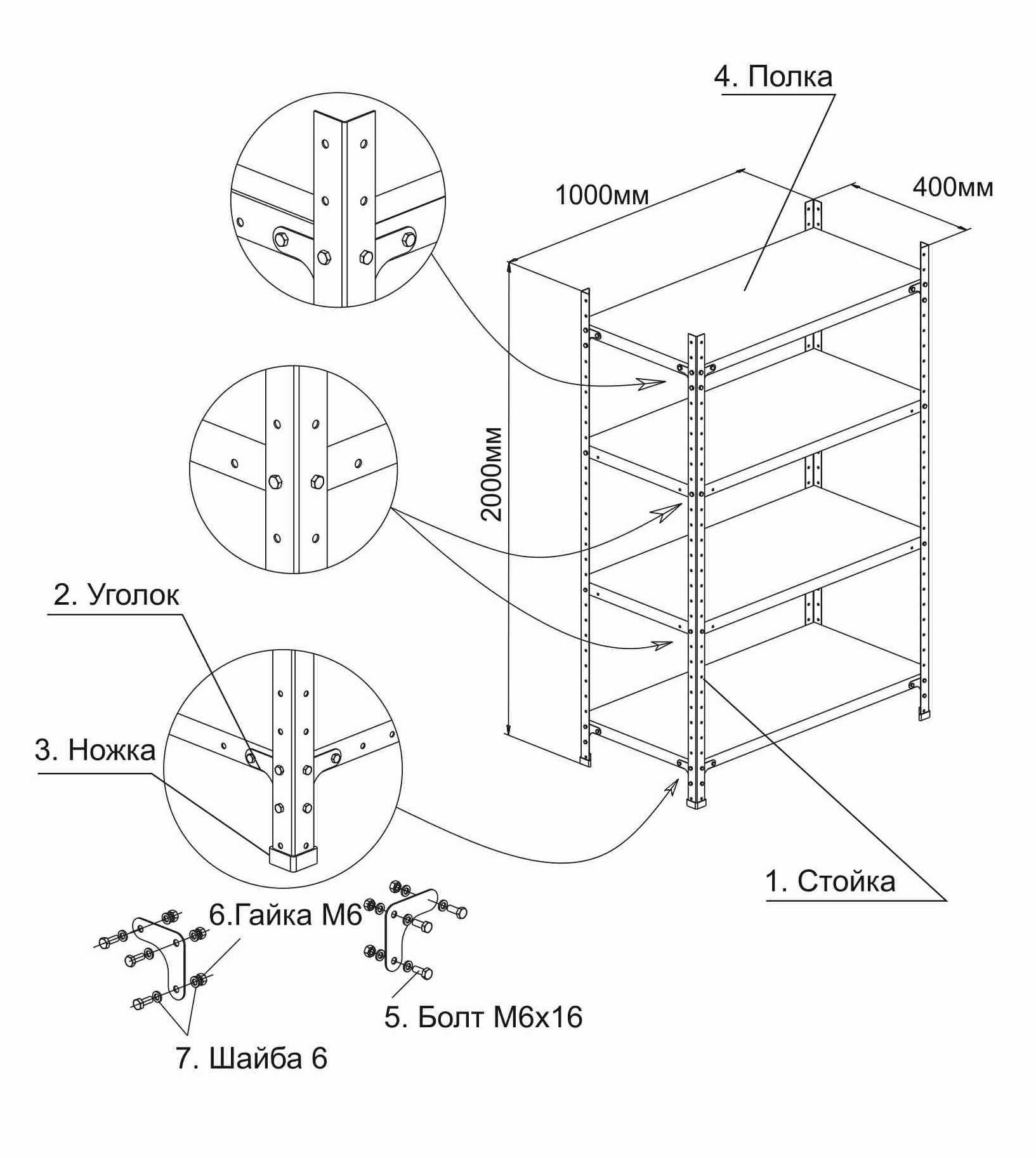 4. Полка

1000мм

400мм

2000мм

2. Уголок

3. Ножка

1. Стойка

6.Гайка М6

5. Болт М6х16

7. Шайба 6